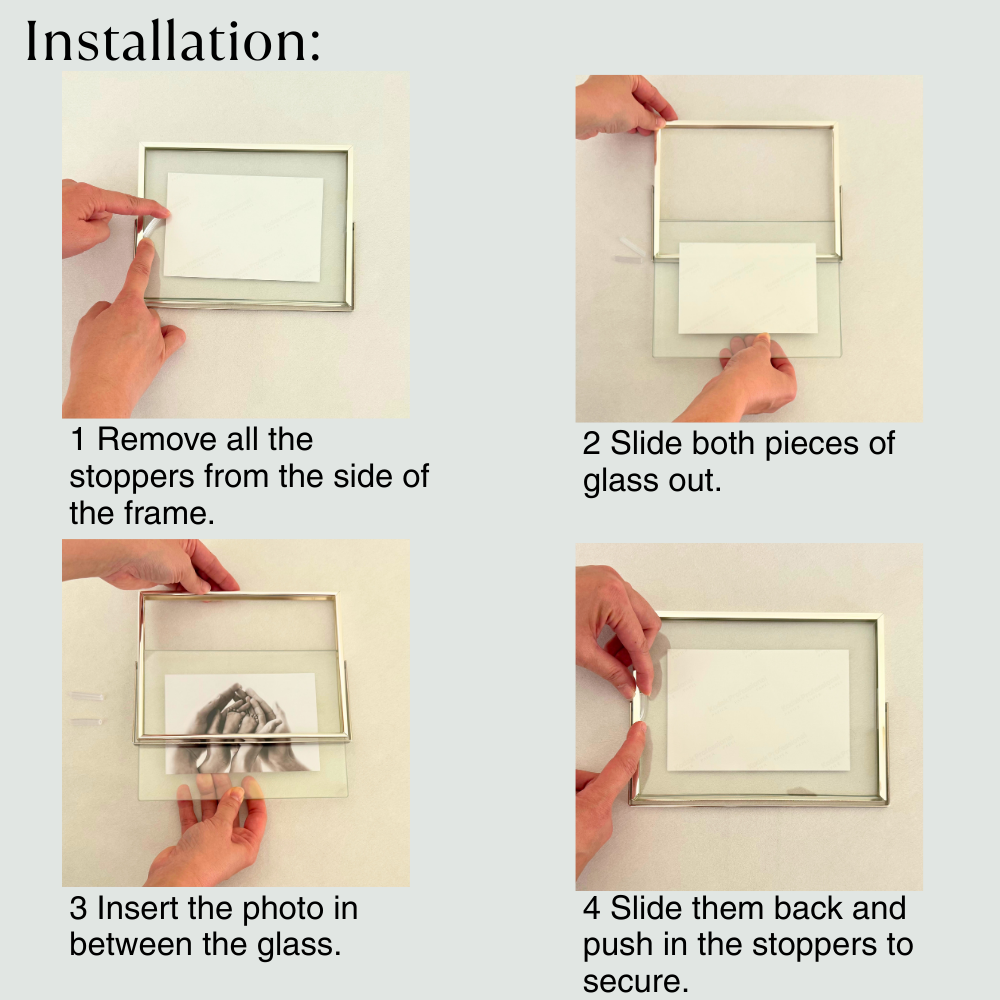 Installation:

1 Remove all the stoppers from the side of the frame.

2 Slide both pieces of glass out.

3 Insert the photo in between the glass.

4 Slide them back and push in the stoppers to secure.