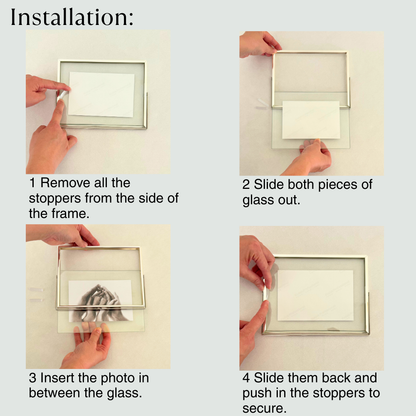 Installation:

1 Remove all the stoppers from the side of the frame.

2 Slide both pieces of glass out.

3 Insert the photo in between the glass.

4 Slide them back and push in the stoppers to secure.